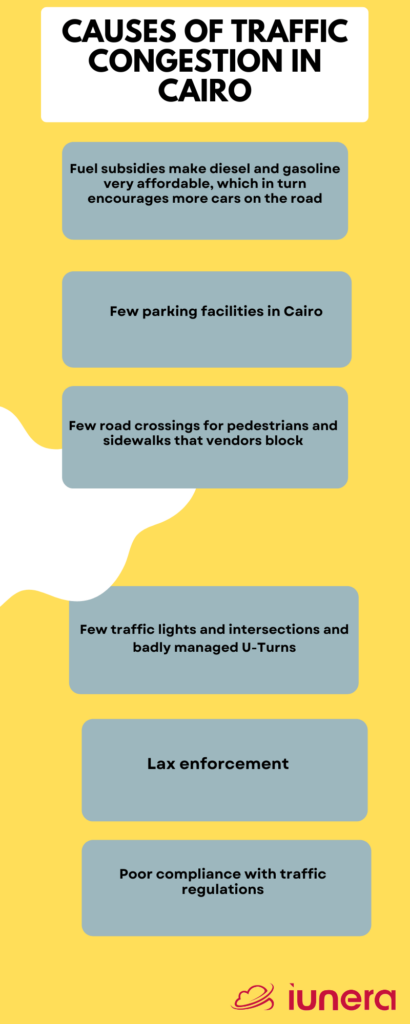 CAUSES OF TRAFFIC CONGESTION IN CAIRO

Fuel subsidies make diesel and gasoline very affordable, which in turn encourages more cars on the road

Few parking facilities in Cairo

Few road crossings for pedestrians and sidewalks that vendors block

Few traffic lights and intersections and badly managed U-Turns

Lax enforcement

Poor compliance with traffic regulations

iunera